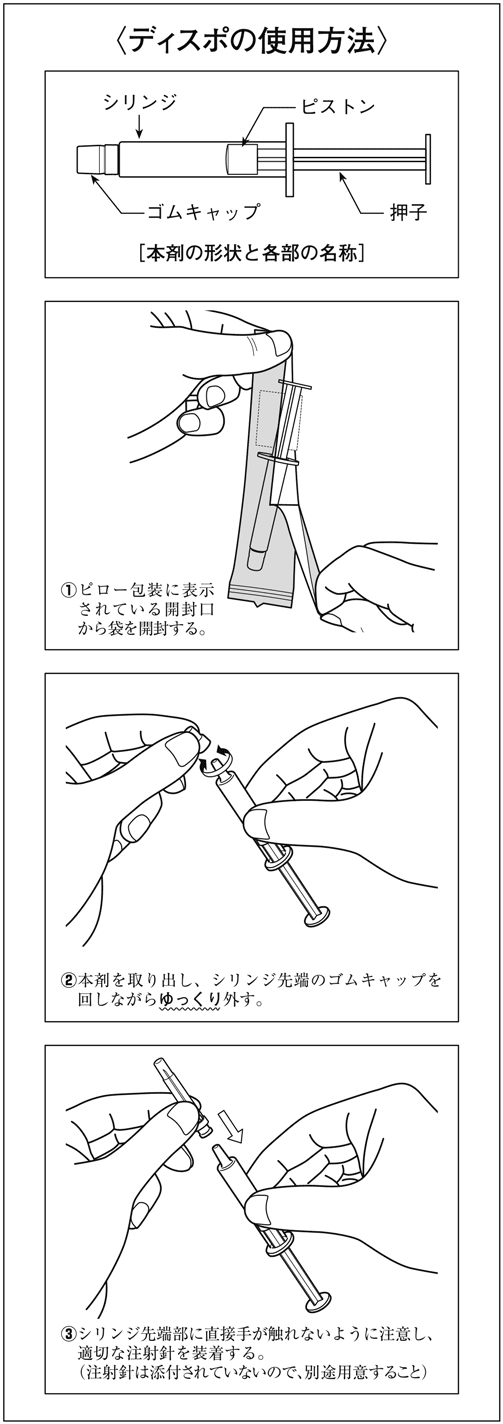 〈ディスポの使用方法〉

シリンジ

ピストン

ゴムキャップ

押子

［本剤の形状と各部の名称］

①ピロー包装に表示されている開封口から袋を開封する。

②本剤を取り出し、シリンジ先端のゴムキャップを回しながらゆっくり外す。

③シリンジ先端部に直接手が触れないように注意し、適切な注射針を装着する。
（注射針は添付されていないので、別途用意すること）