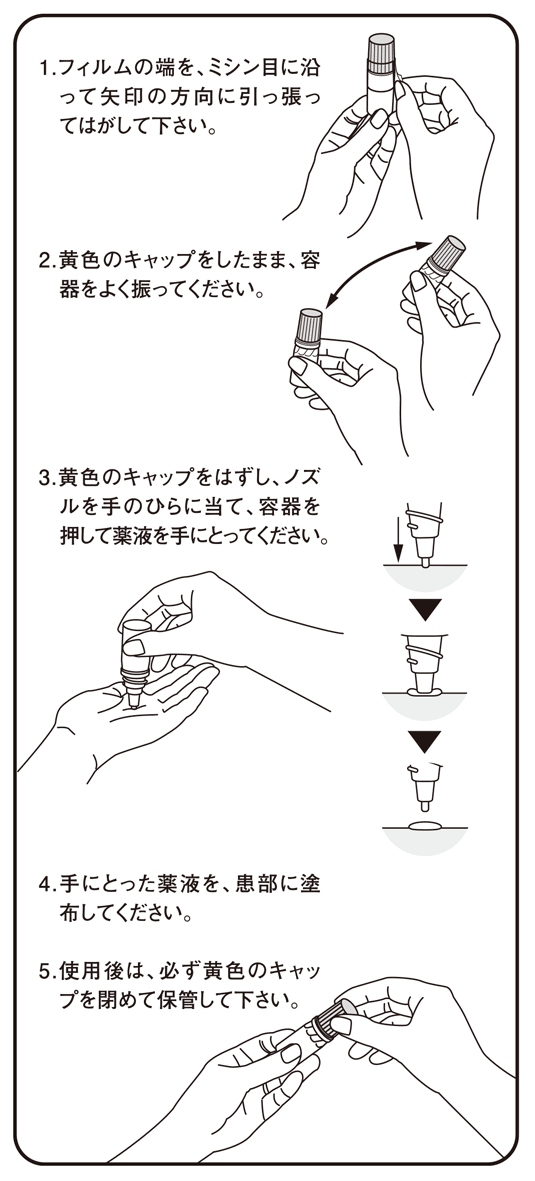 1.フィルムの端を、ミシン目に沿って矢印の方向に引っ張ってはがして下さい。

2.黄色のキャップをしたまま、容器をよく振ってください。

3.黄色のキャップをはずし、ノズルを手のひらに当て、容器を押して薬液を手にとってください。

4.手にとった薬液を、患部に塗布してください。

5.使用後は、必ず黄色のキャップを閉めて保管して下さい。