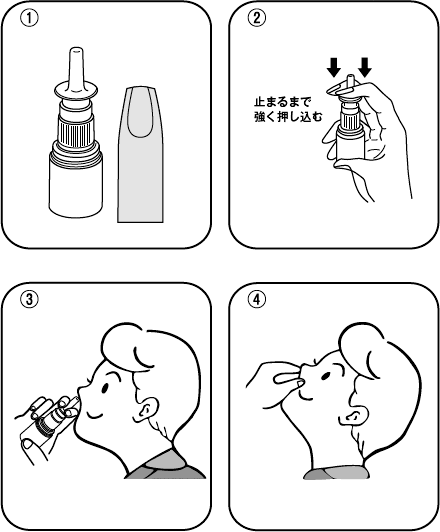 ①

②

止まるまで
強く押し込む

③

④