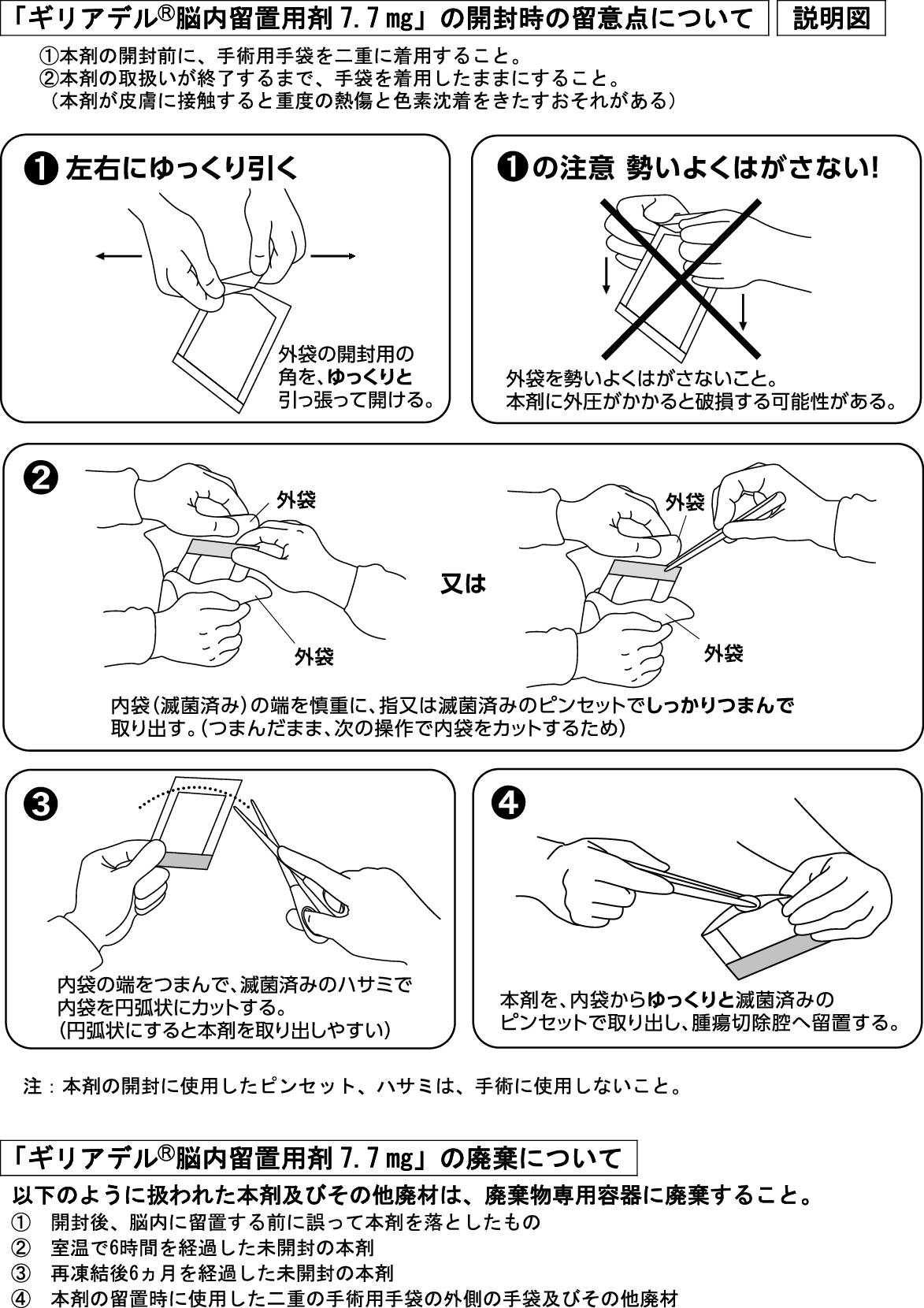 「ギリアデル®脳内留置用剤 7.7 mg」の開封時の留意点について

説明図

①本剤の開封前に、手術用手袋を二重に着用すること。
②本剤の取扱いが終了するまで、手袋を着用したままにすること。
（本剤が皮膚に接触すると重度の熱傷と色素沈着をきたすおそれがある）

❶ 左右にゆっくり引く

外袋の開封用の角を、ゆっくりと引っ張って開ける。

❶の注意 勢いよくはがさない!

外袋を勢いよくはがさないこと。
本剤に外圧がかかると破損する可能性がある。

❷

外袋

外袋

又は

外袋

外袋

内袋（滅菌済み）の端を慎重に、指又は滅菌済みのピンセットでしっかりつまんで取り出す。（つまんだまま、次の操作で内袋をカットするため）

❸

内袋の端をつまんで、滅菌済みのハサミで内袋を円弧状にカットする。
（円弧状にすると本剤を取り出しやすい）

❹

本剤を、内袋からゆっくりと滅菌済みのピンセットで取り出し、腫瘍切除腔へ留置する。

注：本剤の開封に使用したピンセット、ハサミは、手術に使用しないこと。

「ギリアデル®脳内留置用剤 7.7 mg」の廃棄について

以下のように扱われた本剤及びその他廃材は、廃棄物専用容器に廃棄すること。
① 開封後、脳内に留置する前に誤って本剤を落としたもの
② 室温で6時間を経過した未開封の本剤
③ 再凍結後6ヵ月を経過した未開封の本剤
④ 本剤の留置時に使用した二重の手術用手袋の外側の手袋及びその他廃材