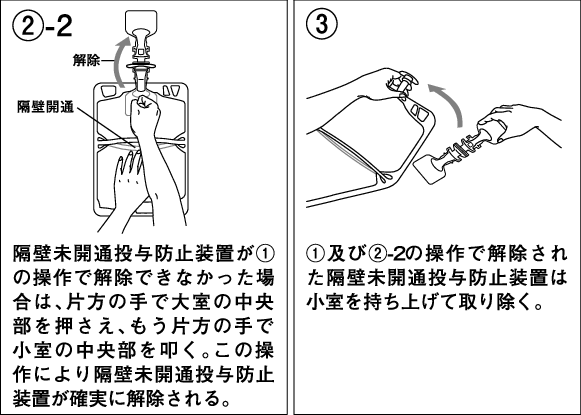 ②-2

解除

隔壁開通

隔壁未開通投与防止装置が①の操作で解除できなかった場合は、片方の手で大室の中央部を押さえ、もう片方の手で小室の中央部を叩く。この操作により隔壁未開通投与防止装置が確実に解除される。

③

①及び②-2の操作で解除された隔壁未開通投与防止装置は小室を持ち上げて取り除く。