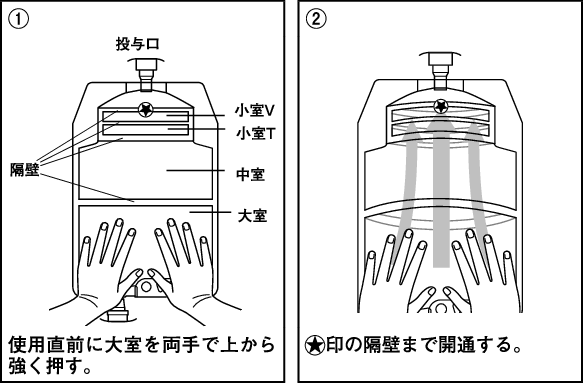 ①

投与口

小室V

小室T

隔壁

中室

大室

使用直前に大室を両手で上から強く押す。

②

★印の隔壁まで開通する。