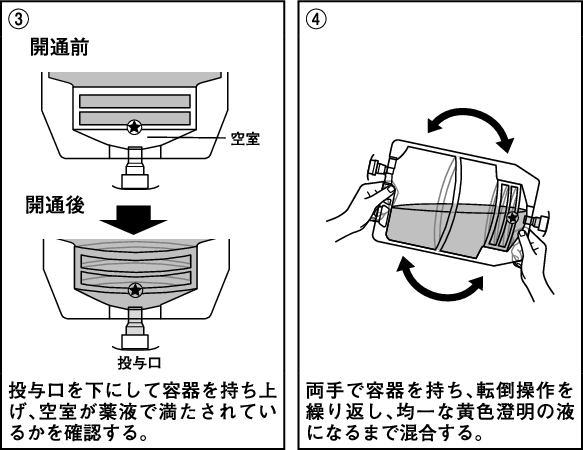 ③
開通前

空室

開通後

投与口

投与口を下にして容器を持ち上げ、空室が薬液で満たされているかを確認する。

④

両手で容器を持ち、転倒操作を繰り返し、均一な黄色澄明の液になるまで混合する。