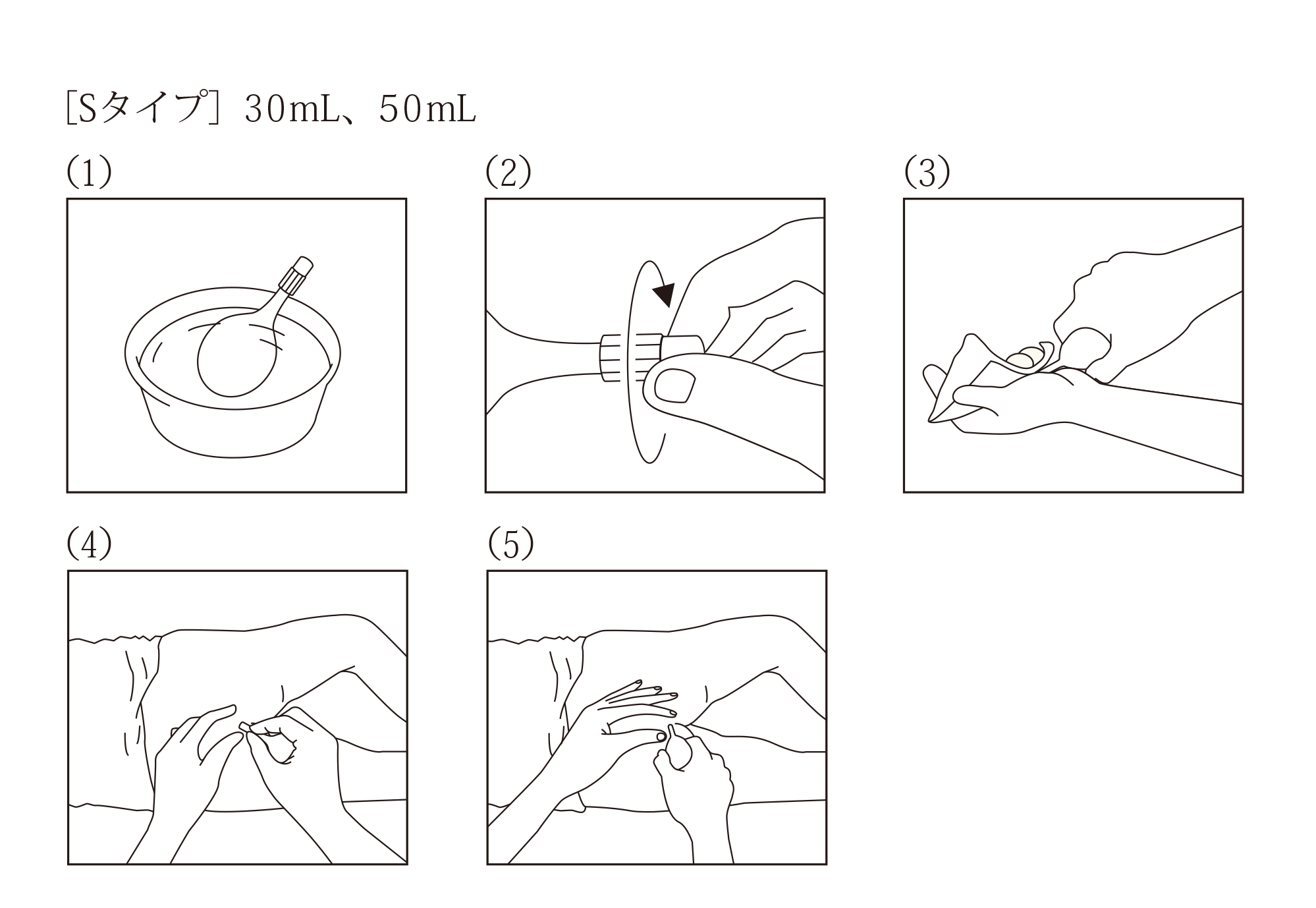 [Sタイプ] 30mL、50mL

(1)

(2)

(3)

(4)

(5)