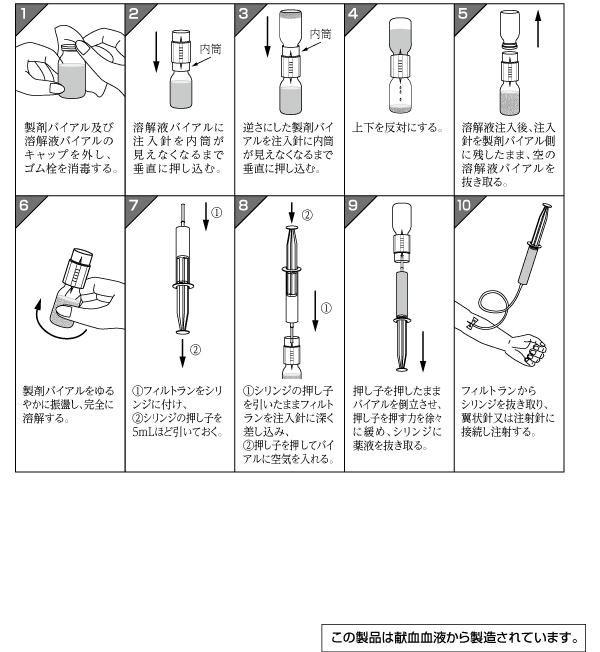 1
製剤バイアル及び溶解液バイアルのキャップを外し、ゴム栓を消毒する。

2
内筒
溶解液バイアルに注入針を内筒が見えなくなるまで垂直に押し込む。

3
内筒
逆さにした製剤バイアルを注入針に内筒が見えなくなるまで垂直に押し込む。

4
上下を反対にする。

5
溶解液注入後、注入針を製剤バイアル側に残したまま、空の溶解液バイアルを抜き取る。

6
製剤バイアルをゆるやかに振盪し、完全に溶解する。

7
①
②
①フィルトランをシリンジに付け、
②シリンジの押し子を5mLほど引いておく。

8
②
①
①シリンジの押し子を引いたままフィルトランを注入針に深く差し込み、
②押し子を押してバイアルに空気を入れる。

9
押し子を押したままバイアルを倒立させ、押し子を押す力を徐々に緩め、シリンジに薬液を抜き取る。

10
フィルトランからシリンジを抜き取り、翼状針又は注射針に接続し注射する。

この製品は献血血液から製造されています。