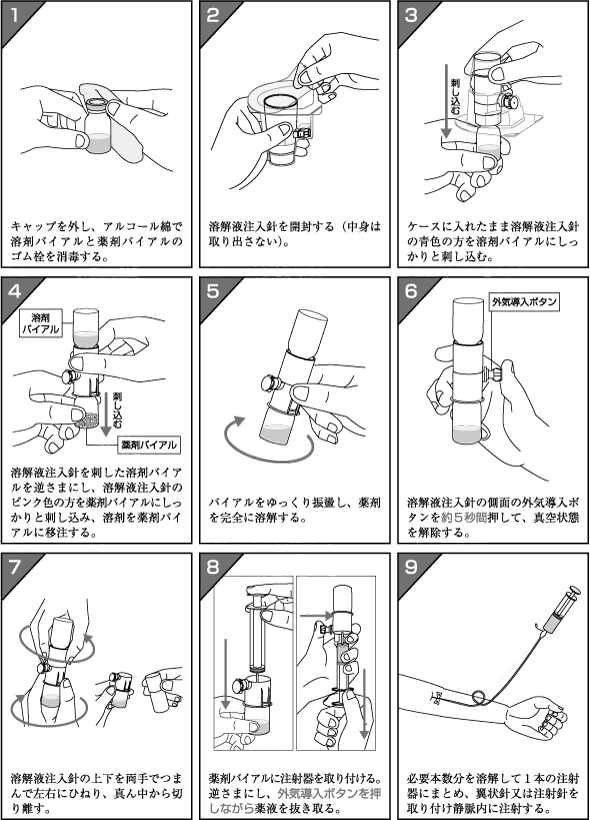 1

キャップを外し、アルコール綿で溶剤バイアルと薬剤バイアルのゴム栓を消毒する。

2

溶解液注入針を開封する（中身は取り出さない）。

3

刺し込む

ケースに入れたまま溶解液注入針の青色の方を溶剤バイアルにしっかりと刺し込む。

4

溶剤バイアル

刺し込む

薬剤バイアル

溶解液注入針を刺した溶剤バイアルを逆さまにし、溶解液注入針のピンク色の方を薬剤バイアルにしっかりと刺し込み、溶剤を薬剤バイアルに移注する。

5

バイアルをゆっくり振盪し、薬剤を完全に溶解する。

6

外気導入ボタン

溶解液注入針の側面の外気導入ボタンを約5秒間押して、真空状態を解除する。

7

溶解液注入針の上下を両手でつまんで左右にひねり、真ん中から切り離す。

8

薬剤バイアルに注射器を取り付ける。逆さまにし、外気導入ボタンを押しながら薬液を抜き取る。

9

必要本数分を溶解して1本の注射器にまとめ、翼状針又は注射針を取り付け静脈内に注射する。