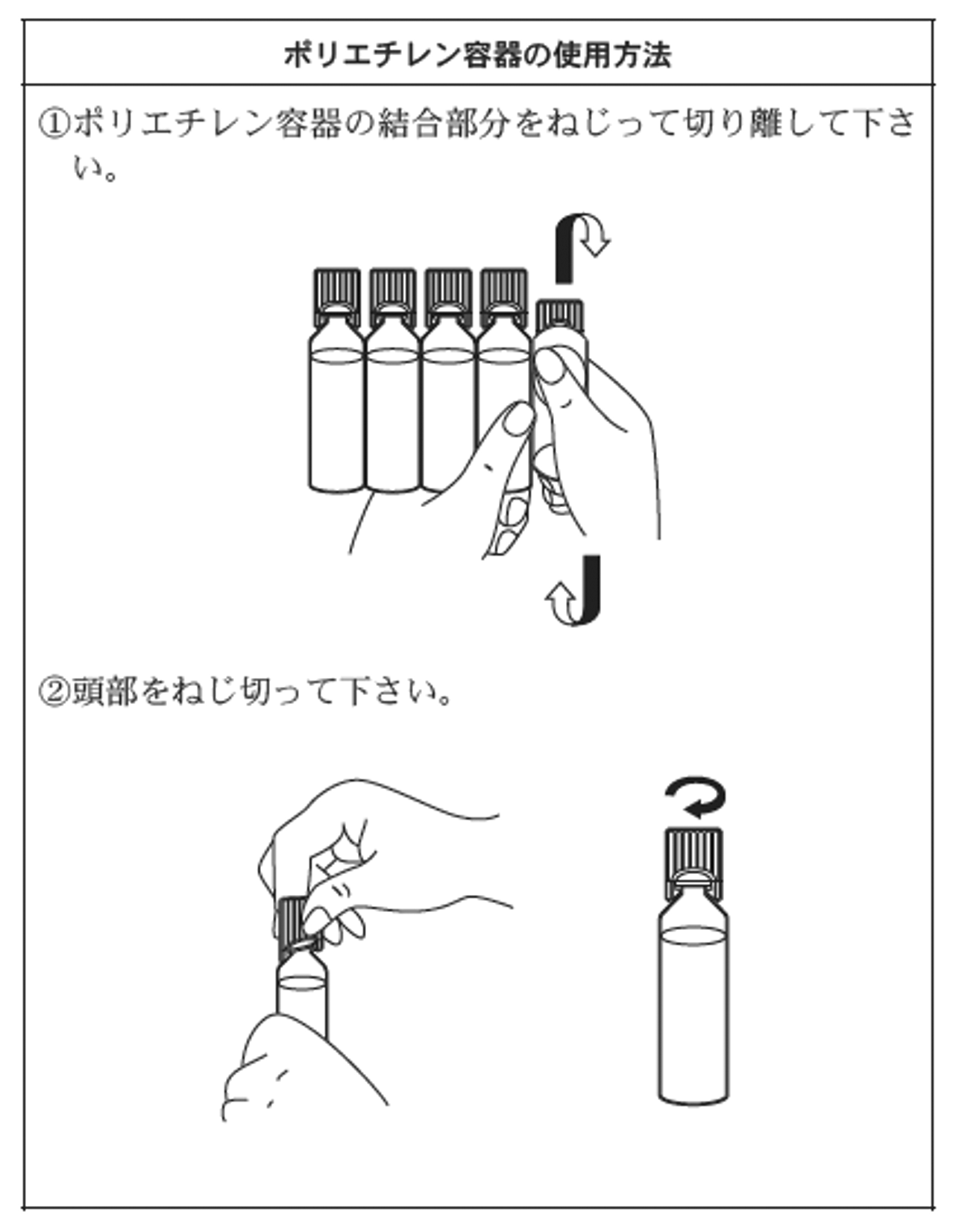 ポリエチレン容器の使用方法

①ポリエチレン容器の結合部分をねじって切り離して下さい。

②頭部をねじ切って下さい。