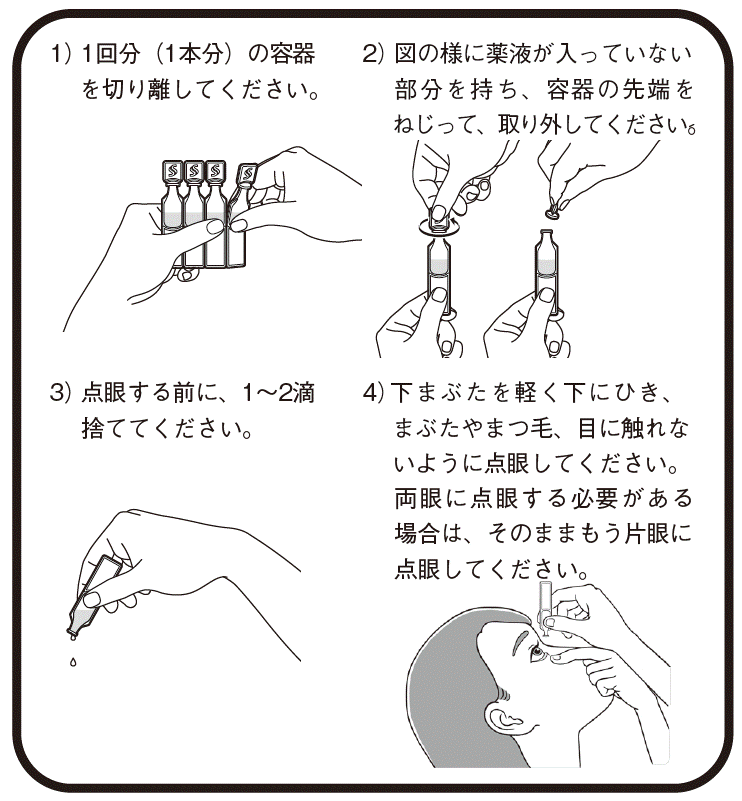 1) 1回分（1本分）の容器を切り離してください。

2) 図の様に薬液が入っていない部分を持ち、容器の先端をねじって、取り外してください。

3) 点眼する前に、1～2滴捨ててください。

4) 下まぶたを軽く下にひき、まぶたやまつ毛、目に触れないように点眼してください。両眼に点眼する必要がある場合は、そのままもう片眼に点眼してください。