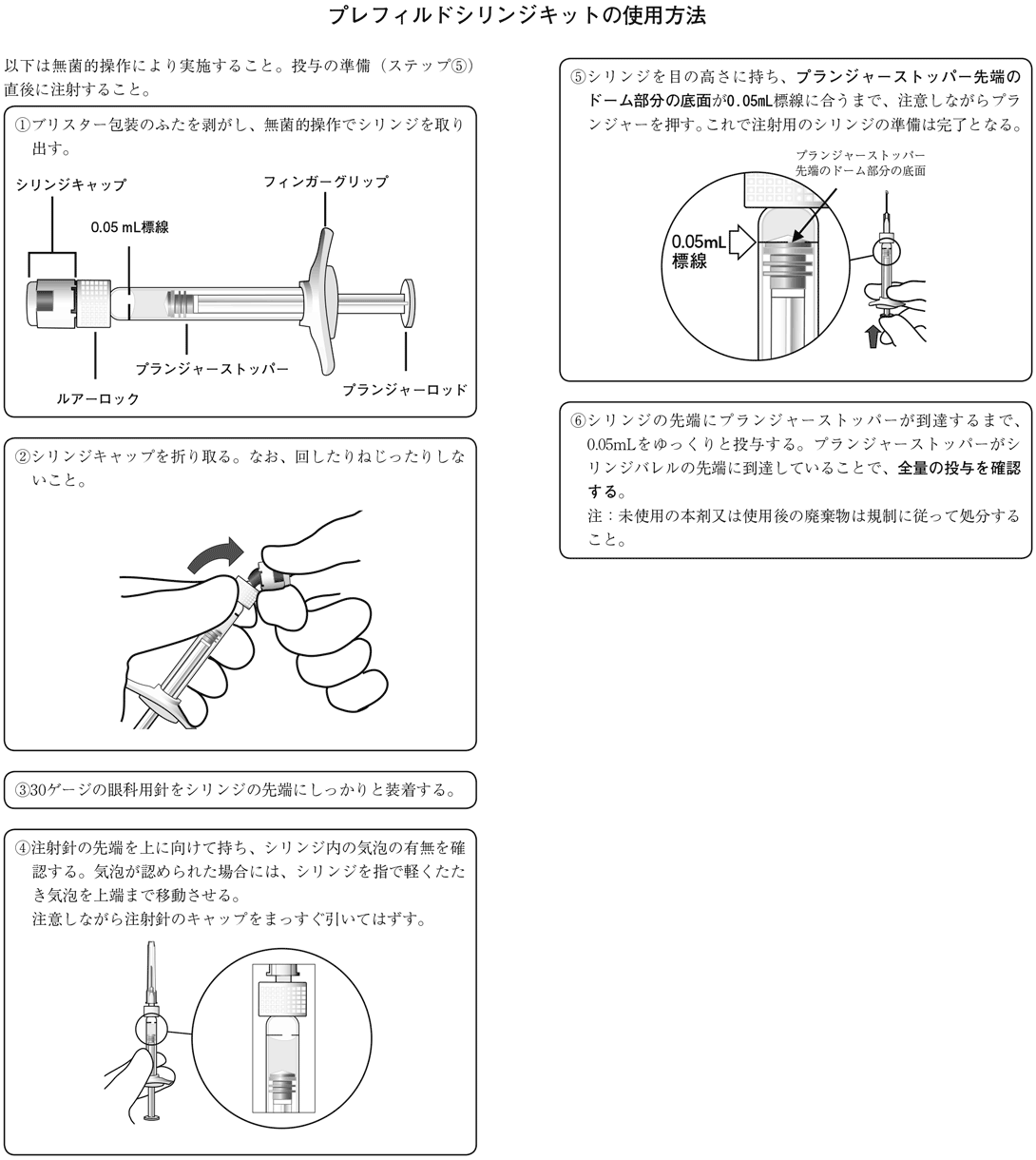 プレフィルドシリンジキットの使用方法

以下は無菌的操作により実施すること。投与の準備（ステップ⑤）直後に注射すること。

①ブリスター包装のふたを剥がし、無菌的操作でシリンジを取り出す。

シリンジキャップ
0.05 mL標線
フィンガーグリップ
プランジャーストッパー
ルアーロック
プランジャーロッド

②シリンジキャップを折り取る。なお、回したりねじったりしないこと。

③30ゲージの眼科用針をシリンジの先端にしっかりと装着する。

④注射針の先端を上に向けて持ち、シリンジ内の気泡の有無を確認する。気泡が認められた場合には、シリンジを指で軽くたたき気泡を上端まで移動させる。
注意しながら注射針のキャップをまっすぐ引いてはずす。

⑤シリンジを目の高さに持ち、プランジャーストッパー先端のドーム部分の底面が0.05mL標線に合うまで、注意しながらプランジャーを押す。これで注射用のシリンジの準備は完了となる。

プランジャーストッパー先端のドーム部分の底面
0.05mL標線

⑥シリンジの先端にプランジャーストッパーが到達するまで、0.05mLをゆっくりと投与する。プランジャーストッパーがシリンジバレルの先端に到達していることで、全量の投与を確認する。
注：未使用の本剤又は使用後の廃棄物は規制に従って処分すること。