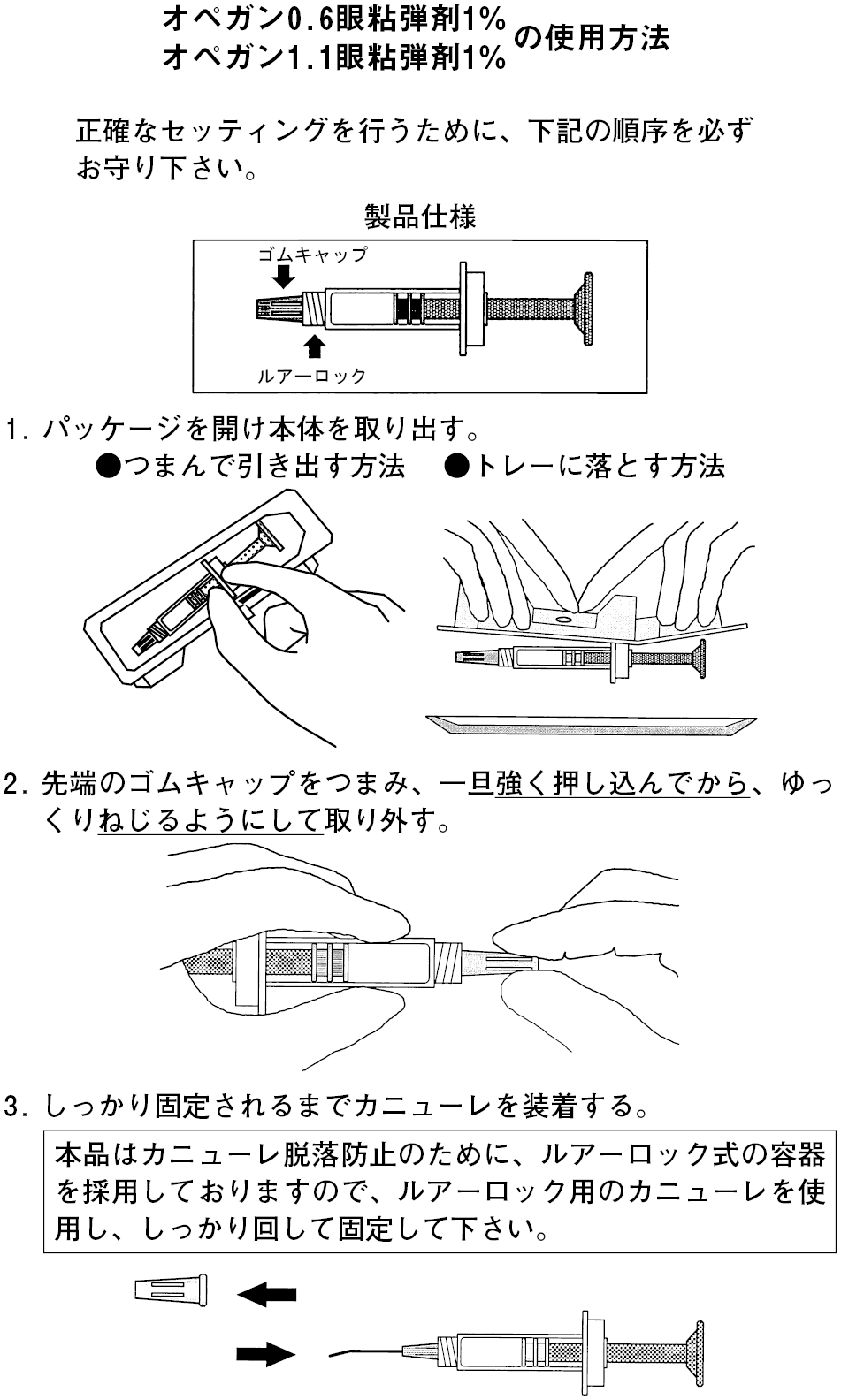 オペガン0.6眼粘弾剤1%
オペガン1.1眼粘弾剤1% の使用方法

正確なセッティングを行うために、下記の順序を必ずお守り下さい。

製品仕様

ゴムキャップ

ルアーロック

1. パッケージを開け本体を取り出す。

●つまんで引き出す方法　●トレーに落とす方法

2. 先端のゴムキャップをつまみ、一旦強く押し込んでから、ゆっくりねじるようにして取り外す。

3. しっかり固定されるまでカニューレを装着する。

本品はカニューレ脱落防止のために、ルアーロック式の容器を採用しておりますので、ルアーロック用のカニューレを使用し、しっかり回して固定して下さい。