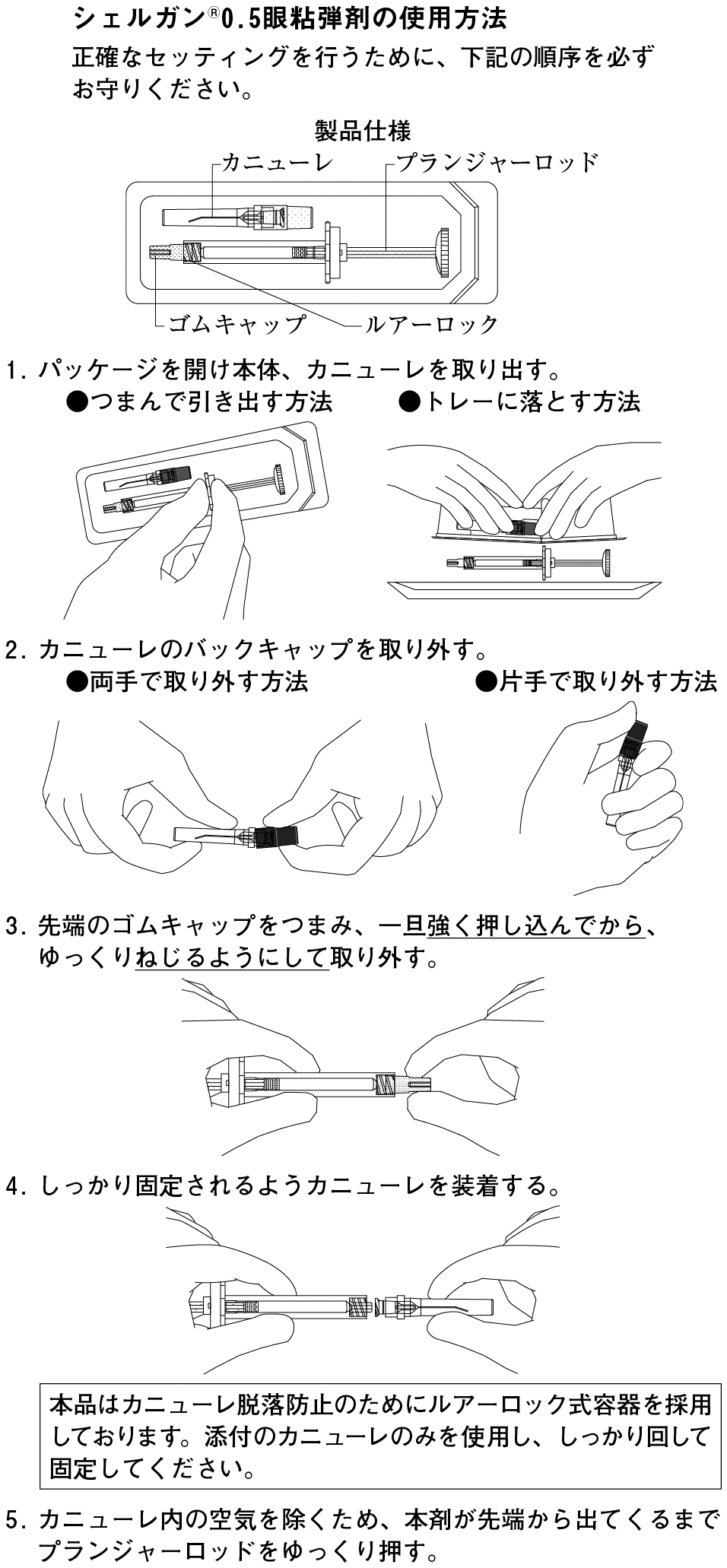 シェルガン®0.5眼粘弾剤の使用方法

正確なセッティングを行うために、下記の順序を必ずお守りください。

製品仕様

カニューレ

プランジャーロッド

ゴムキャップ

ルアーロック

1. パッケージを開け本体、カニューレを取り出す。

●つまんで引き出す方法

●トレーに落とす方法

2. カニューレのバックキャップを取り外す。

●両手で取り外す方法

●片手で取り外す方法

3. 先端のゴムキャップをつまみ、一旦強く押し込んでから、ゆっくりねじるようにして取り外す。

4. しっかり固定されるようカニューレを装着する。

本品はカニューレ脱落防止のためにルアーロック式容器を採用しております。添付のカニューレのみを使用し、しっかり回して固定してください。

5. カニューレ内の空気を除くため、本剤が先端から出てくるまでプランジャーロッドをゆっくり押す。