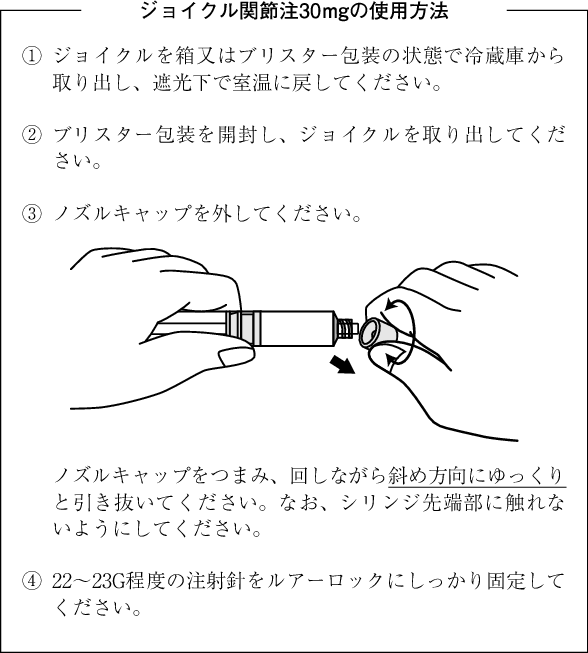 ジョイクル関節注30mgの使用方法

① ジョイクルを箱又はブリスター包装の状態で冷蔵庫から取り出し、遮光下で室温に戻してください。

② ブリスター包装を開封し、ジョイクルを取り出してください。

③ ノズルキャップを外してください。

ノズルキャップをつまみ、回しながら斜め方向にゆっくりと引き抜いてください。なお、シリンジ先端部に触れないようにしてください。

④ 22～23G程度の注射針をルアーロックにしっかり固定してください。