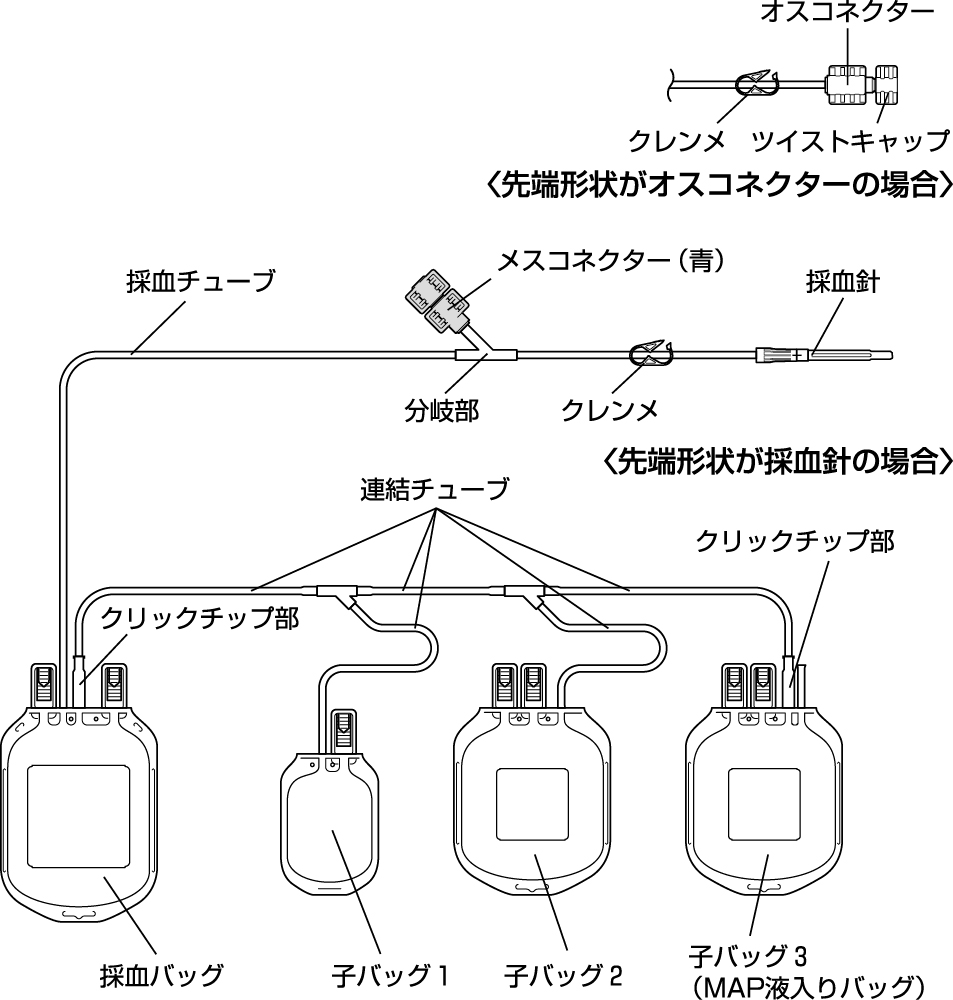 オスコネクター

クレンメ　ツイストキャップ

〈先端形状がオスコネクターの場合〉

採血チューブ

メスコネクター（青）

採血針

分岐部

クレンメ

〈先端形状が採血針の場合〉

連結チューブ

クリックチップ部

クリックチップ部

採血バッグ

子バッグ 1

子バッグ 2

子バッグ 3
（MAP液入りバッグ）