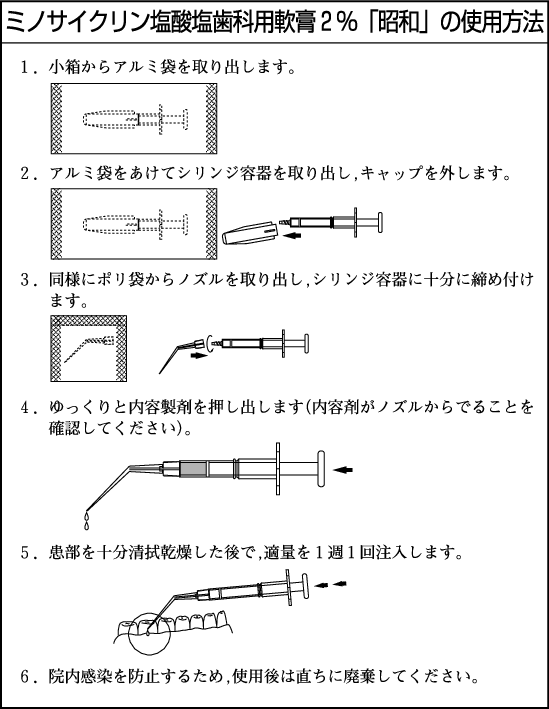 ミノサイクリン塩酸塩歯科用軟膏２％「昭和」の使用方法

１．小箱からアルミ袋を取り出します。

２．アルミ袋をあけてシリンジ容器を取り出し，キャップを外します。

３．同様にポリ袋からノズルを取り出し，シリンジ容器に十分に締め付けます。

４．ゆっくりと内容製剤を押し出します(内容剤がノズルからでることを確認してください)。

５．患部を十分清拭乾燥した後で，適量を１週１回注入します。

６．院内感染を防止するため，使用後は直ちに廃棄してください。