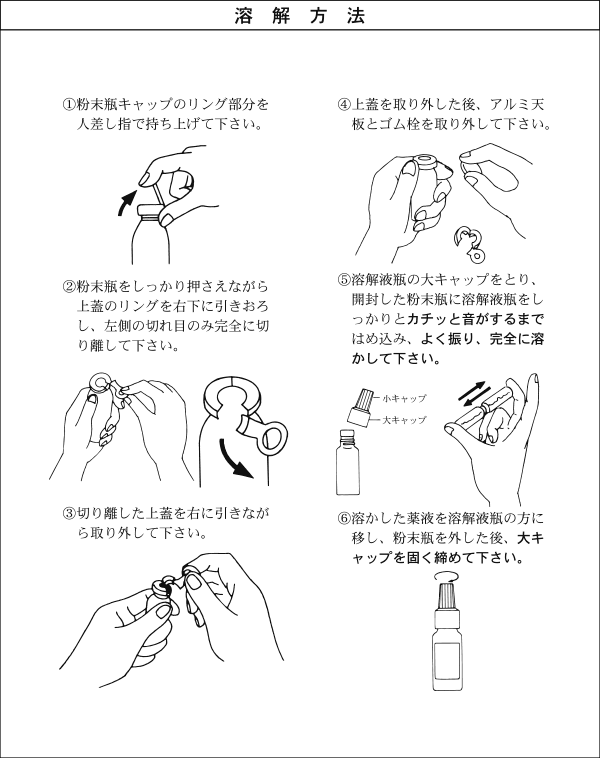 溶 解 方 法

①粉末瓶キャップのリング部分を人差し指で持ち上げて下さい。

②粉末瓶をしっかり押さえながら上蓋のリングを右下に引きおろし、左側の切れ目のみ完全に切り離して下さい。

③切り離した上蓋を右に引きながら取り外して下さい。

④上蓋を取り外した後、アルミ天板とゴム栓を取り外して下さい。

⑤溶解液瓶の大キャップをとり、開封した粉末瓶に溶解液瓶をしっかりとカチッと音がするまではめ込み、よく振り、完全に溶かして下さい。

小キャップ
大キャップ

⑥溶かした薬液を溶解液瓶の方に移し、粉末瓶を外した後、大キャップを固く締めて下さい。