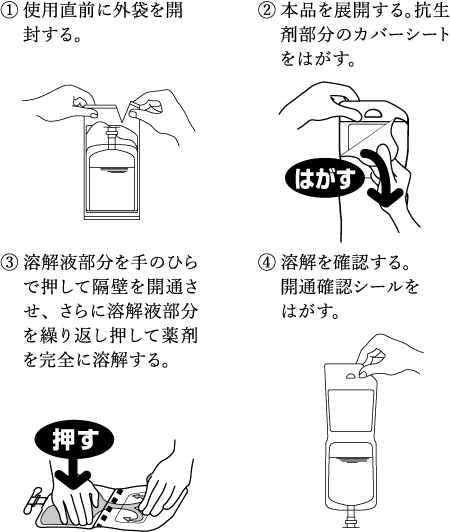 ① 使用直前に外袋を開封する。

② 本品を展開する。抗生剤部分のカバーシートをはがす。

はがす

③ 溶解液部分を手のひらで押して隔壁を開通させ、さらに溶解液部分を繰り返し押して薬剤を完全に溶解する。

押す

④ 溶解を確認する。開通確認シールをはがす。