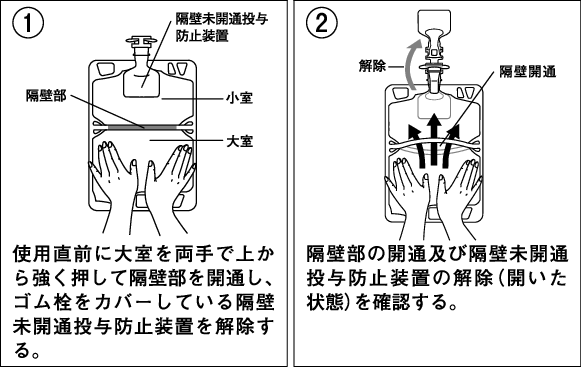 ①

隔壁未開通投与防止装置

隔壁部

小室

大室

使用直前に大室を両手で上から強く押して隔壁部を開通し、ゴム栓をカバーしている隔壁未開通投与防止装置を解除する。

②

解除

隔壁開通

隔壁部の開通及び隔壁未開通投与防止装置の解除(開いた状態)を確認する。