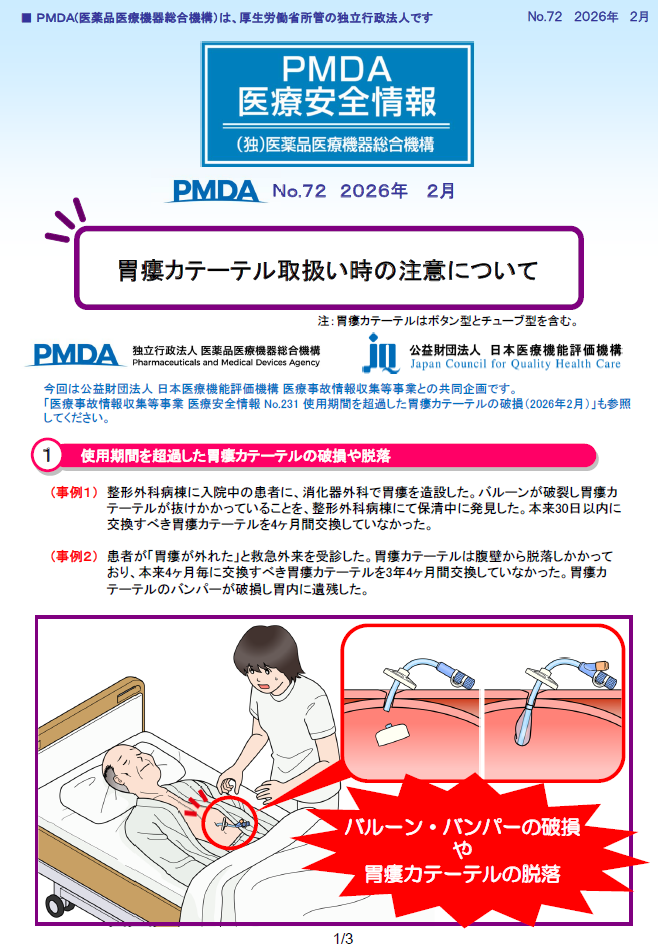 ■ PMDA(医薬品医療機器総合機構)は、厚生労働省所管の独立行政法人です

No.72 2026年 2月

PMDA
医療安全情報
(独)医薬品医療機器総合機構

PMDA No.72 2026年 2月

胃瘻カテーテル取扱い時の注意について

注：胃瘻カテーテルはボタン型とチューブ型を含む。

PMDA 独立行政法人 医薬品医療機器総合機構 Pharmaceuticals and Medical Devices Agency

公益財団法人 日本医療機能評価機構 Japan Council for Quality Health Care

今回は公益財団法人 日本医療機能評価機構 医療事故情報収集等事業との共同企画です。
「医療事故情報収集等事業 医療安全情報 No.231 使用期間を超過した胃瘻カテーテルの破損(2026年2月)」も参照してください。

1 使用期間を超過した胃瘻カテーテルの破損や脱落

(事例1) 整形外科病棟に入院中の患者に、消化器外科で胃瘻を造設した。バルーンが破裂し胃瘻カテーテルが抜けかかっていることを、整形外科病棟にて保清中に発見した。本来30日以内に交換すべき胃瘻カテーテルを4ヶ月間交換していなかった。

(事例2) 患者が「胃瘻が外れた」と救急外来を受診した。胃瘻カテーテルは腹壁から脱落しかかっており、本来4ヶ月毎に交換すべき胃瘻カテーテルを3年4ヶ月間交換していなかった。胃瘻カテーテルのバンパーが破損し胃内に遺残した。

バルーン・バンパーの破損
や
胃瘻カテーテルの脱落

1/3